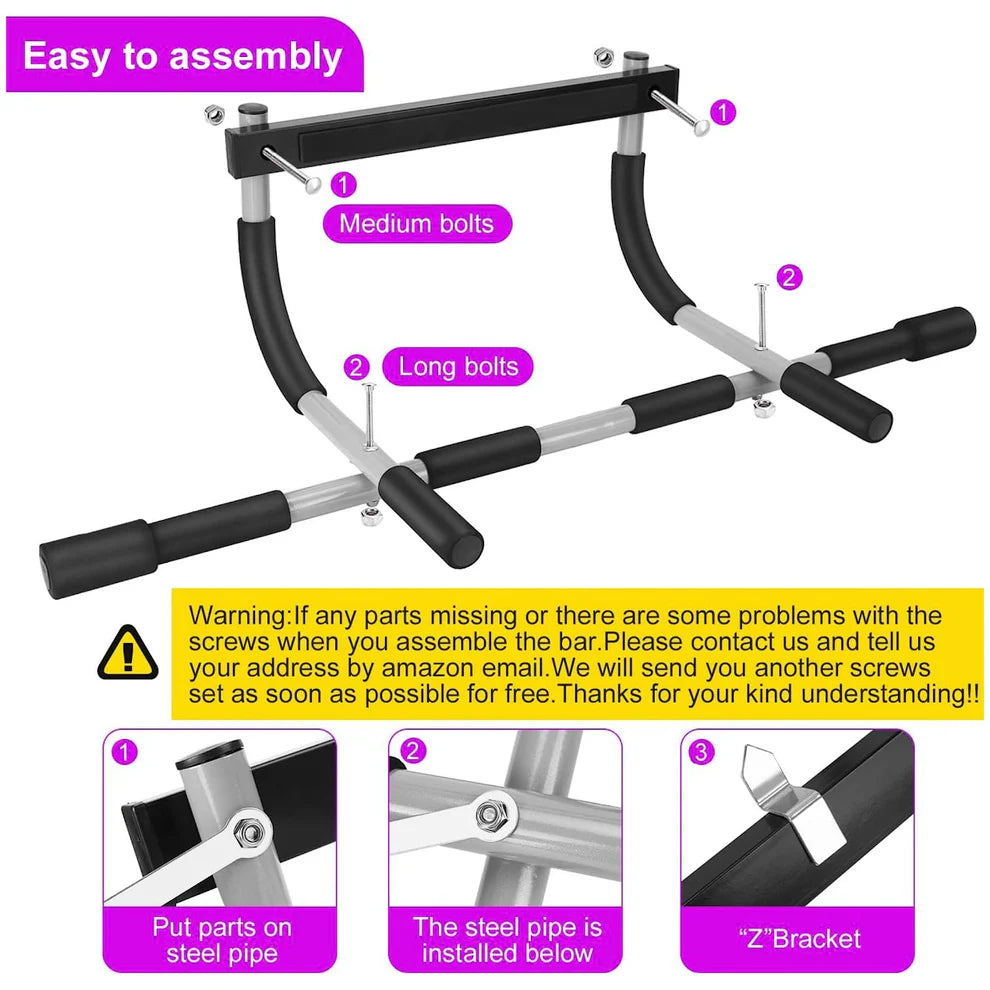 Easy to assembly

1

1

Medium bolts

2

2 Long bolts

Warning:If any parts missing or there are some problems with the screws when you assemble the bar.Please contact us and tell us your address by amazon email.We will send you another screws set as soon as possible for free.Thanks for your kind understanding!!

1

Put parts on steel pipe

2

The steel pipe is installed below

3

“Z”Bracket